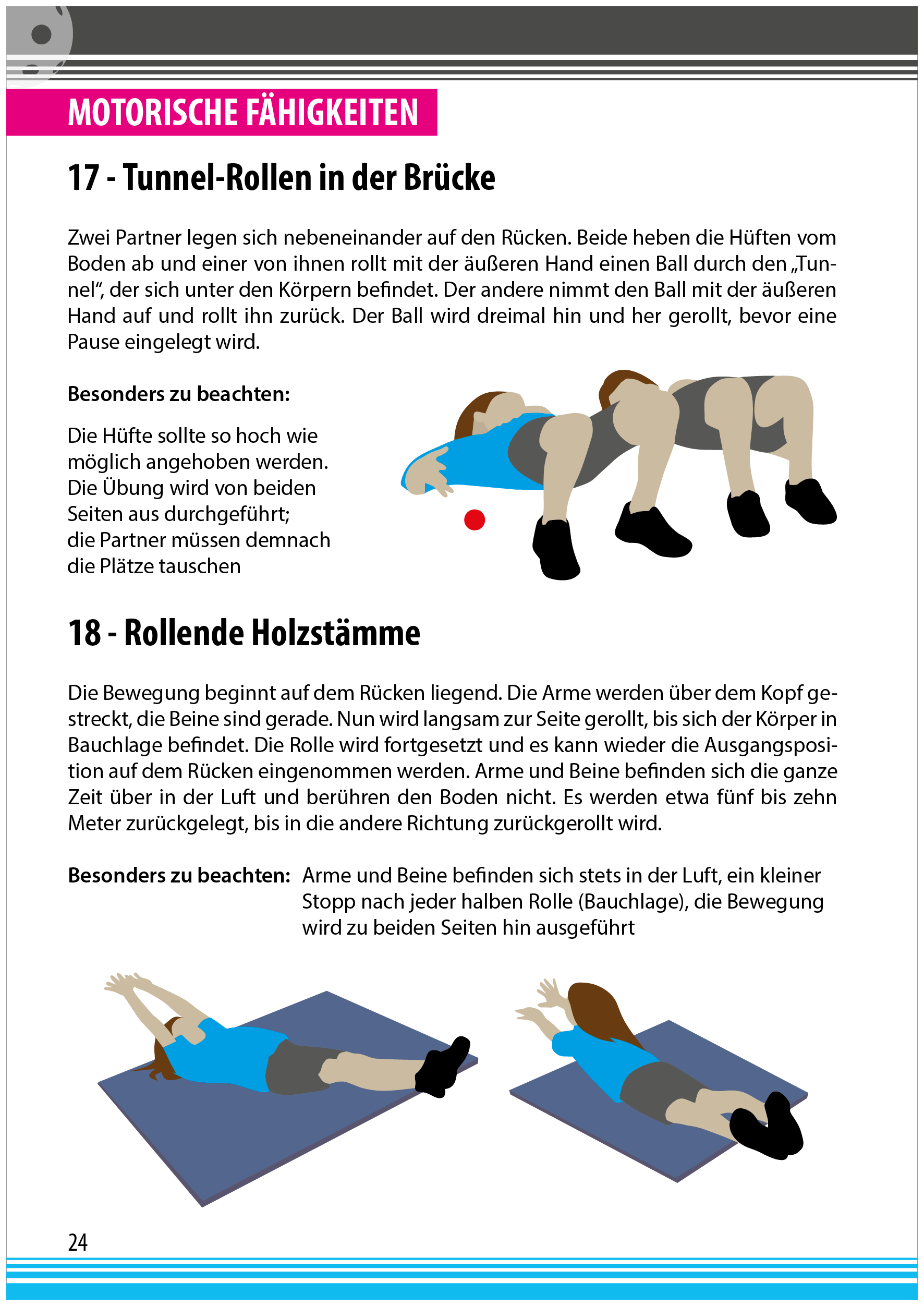 MOTORISCHE FÄHIGKEITEN

17 - Tunnel-Rollen in der Brücke

Zwei Partner legen sich nebeneinander auf den Rücken. Beide heben die Hüften vom Boden ab und einer von ihnen rollt mit der äußeren Hand einen Ball durch den „Tunnel“, der sich unter den Körpern befindet. Der andere nimmt den Ball mit der äußeren Hand auf und rollt ihn zurück. Der Ball wird dreimal hin und her gerollt, bevor eine Pause eingelegt wird.

Besonders zu beachten:

Die Hüfte sollte so hoch wie möglich angehoben werden. Die Übung wird von beiden Seiten aus durchgeführt; die Partner müssen demnach die Plätze tauschen

18 - Rollende Holzstämme

Die Bewegung beginnt auf dem Rücken liegend. Die Arme werden über dem Kopf gestreckt, die Beine sind gerade. Nun wird langsam zur Seite gerollt, bis sich der Körper in Bauchlage befindet. Die Rolle wird fortgesetzt und es kann wieder die Ausgangsposition auf dem Rücken eingenommen werden. Arme und Beine befinden sich die ganze Zeit über in der Luft und berühren den Boden nicht. Es werden etwa fünf bis zehn Meter zurückgelegt, bis in die andere Richtung zurückgerollt wird.

Besonders zu beachten: Arme und Beine befinden sich stets in der Luft, ein kleiner Stopp nach jeder halben Rolle (Bauchlage), die Bewegung wird zu beiden Seiten hin ausgeführt

24